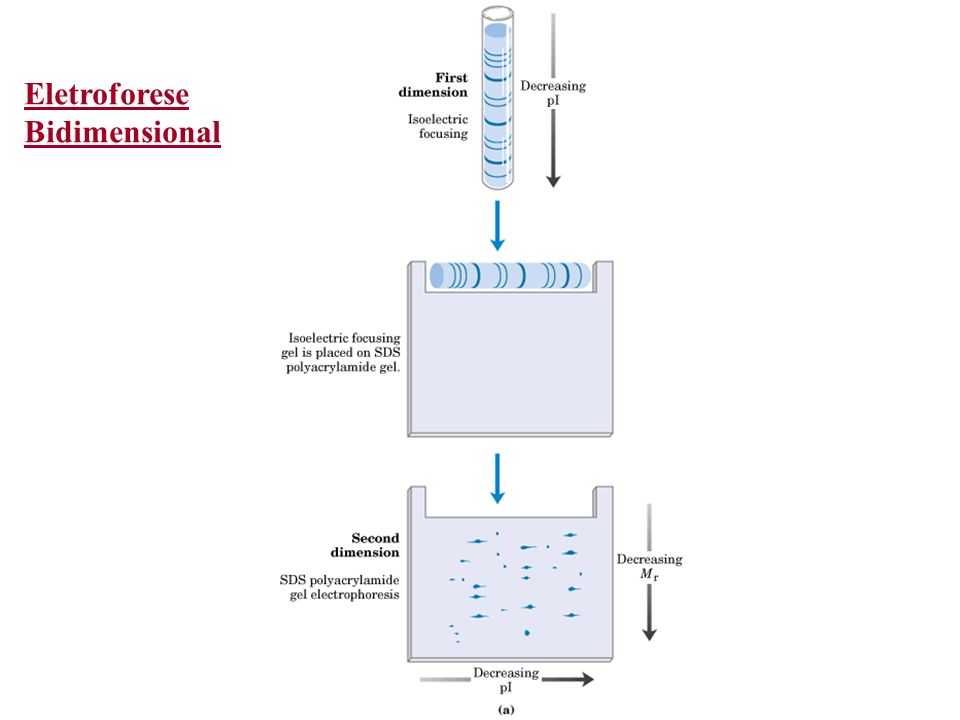 Eletroforese Bidimensional

First dimension

Isoelectric focusing

Decreasing pI

Isoelectric focusing gel is placed on SDS polyacrylamide gel.

Second dimension

SDS polyacrylamide gel electrophoresis

Decreasing $M_r$

Decreasing pI

(a)